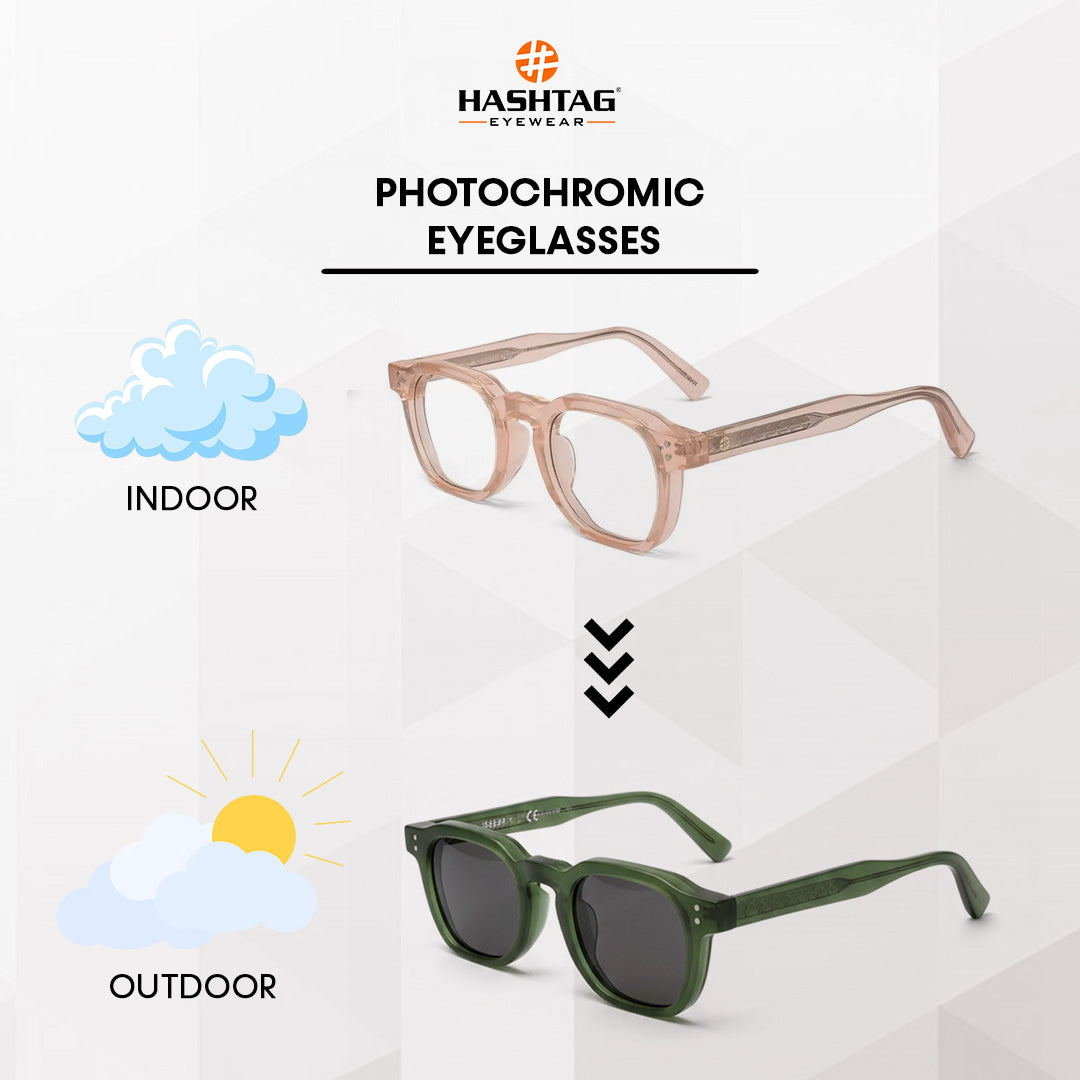 HASHTAG®
EYEWEAR

PHOTOCHROMIC EYEGLASSES

INDOOR

OUTDOOR